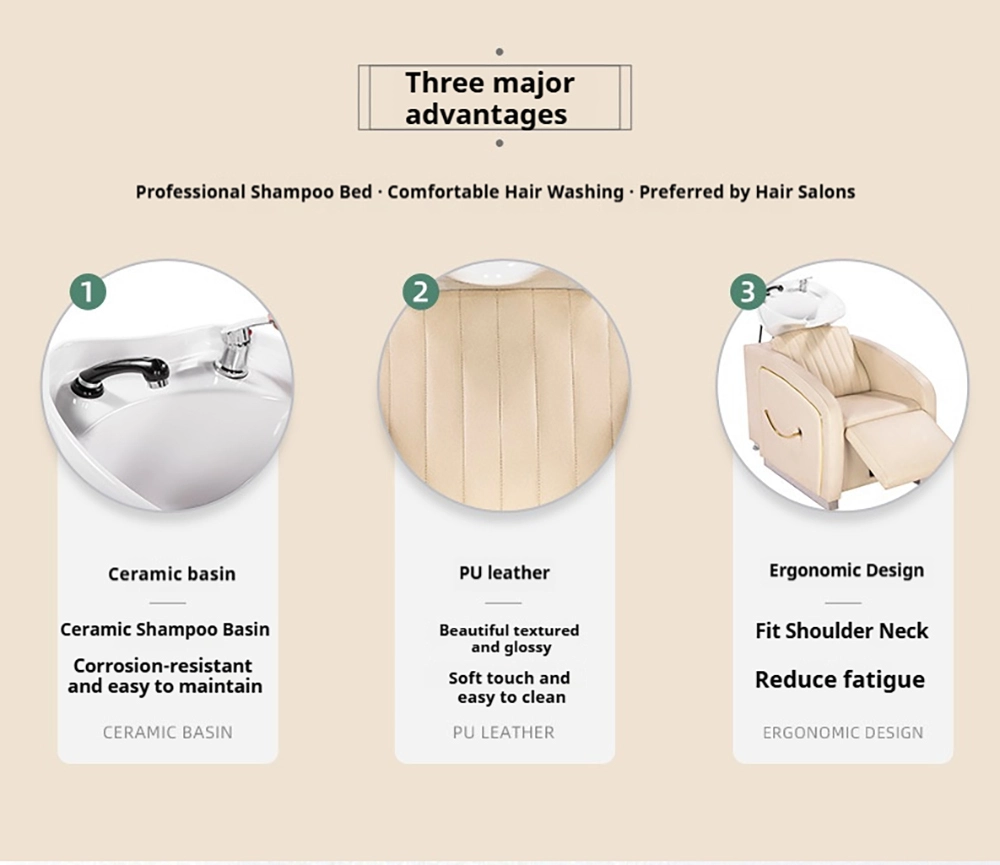 Three major advantages

Professional Shampoo Bed · Comfortable Hair Washing · Preferred by Hair Salons

1

Ceramic basin

Ceramic Shampoo Basin

Corrosion-resistant and easy to maintain

CERAMIC BASIN

2

PU leather

Beautiful textured and glossy

Soft touch and easy to clean

PU LEATHER

3

Ergonomic Design

Fit Shoulder Neck

Reduce fatigue

ERGONOMIC DESIGN