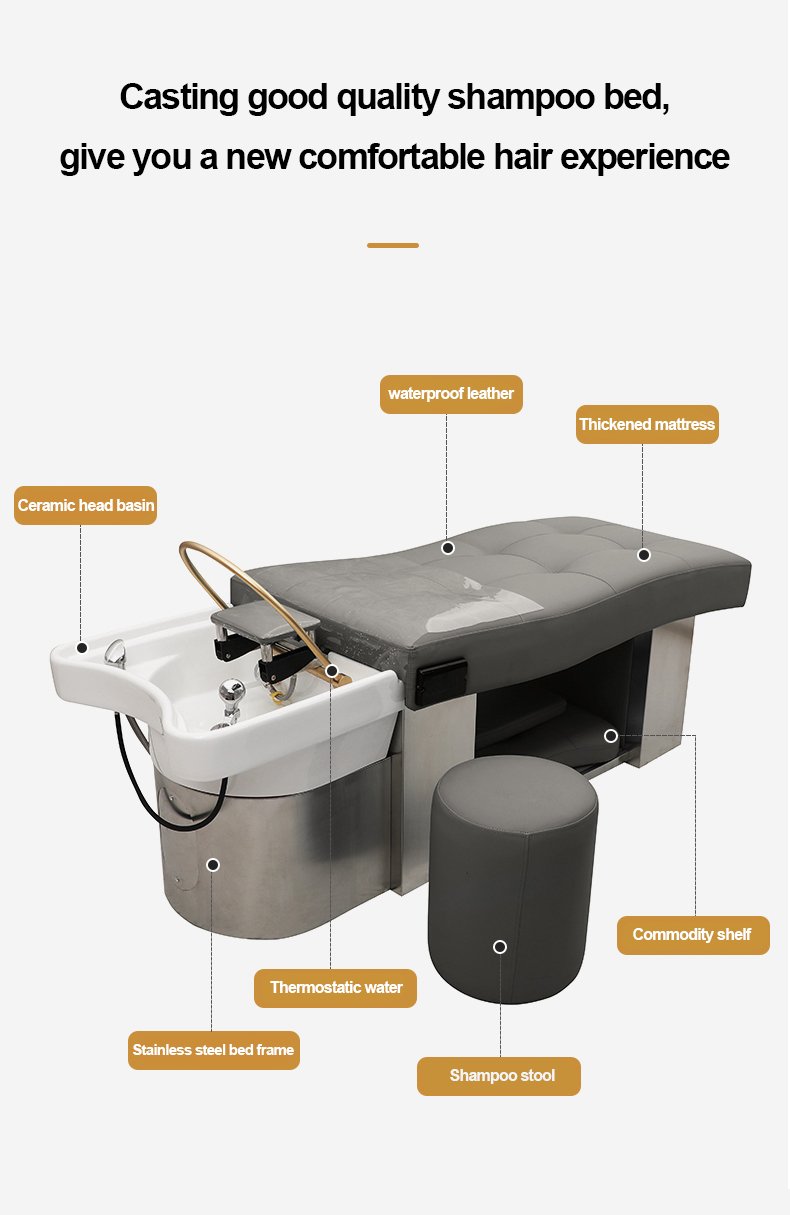 Casting good quality shampoo bed,
give you a new comfortable hair experience

waterproof leather

Thickened mattress

Ceramic head basin

Commodity shelf

Thermostatic water

Stainless steel bed frame

Shampoo stool